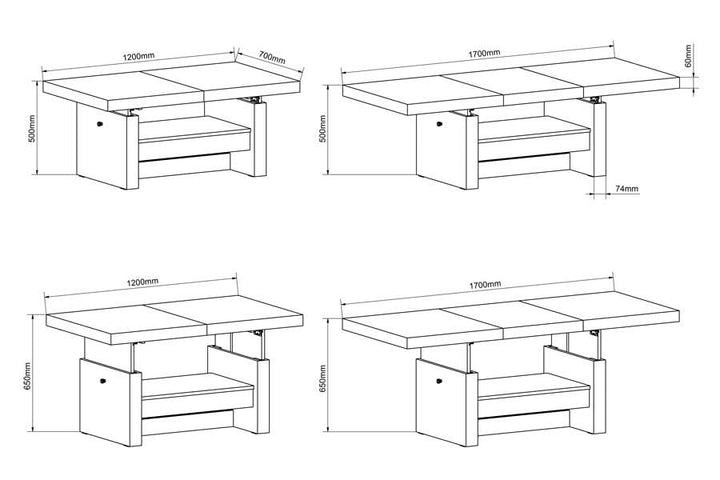 1200mm
700mm
500mm

1700mm
60mm
500mm
74mm

1200mm
650mm

1700mm
650mm