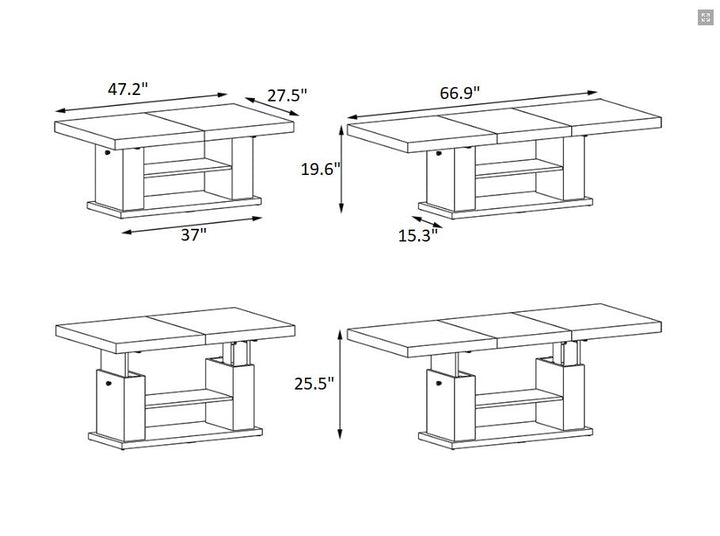 47.2"

27.5"

37"

66.9"

19.6"

15.3"

25.5"